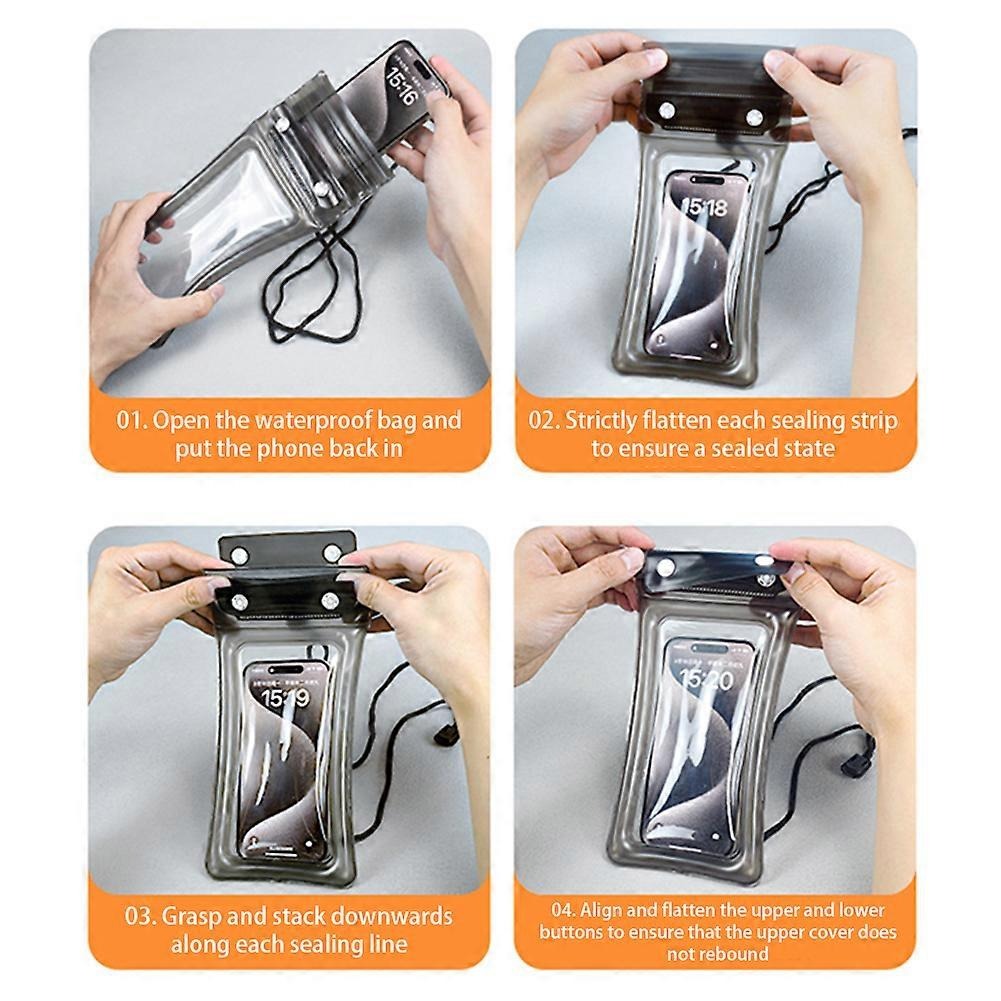 15:16

01. Open the waterproof bag and put the phone back in

15:18

02. Strictly flatten each sealing strip to ensure a sealed state

15:19

03. Grasp and stack downwards along each sealing line

15:20

04. Align and flatten the upper and lower buttons to ensure that the upper cover does not rebound